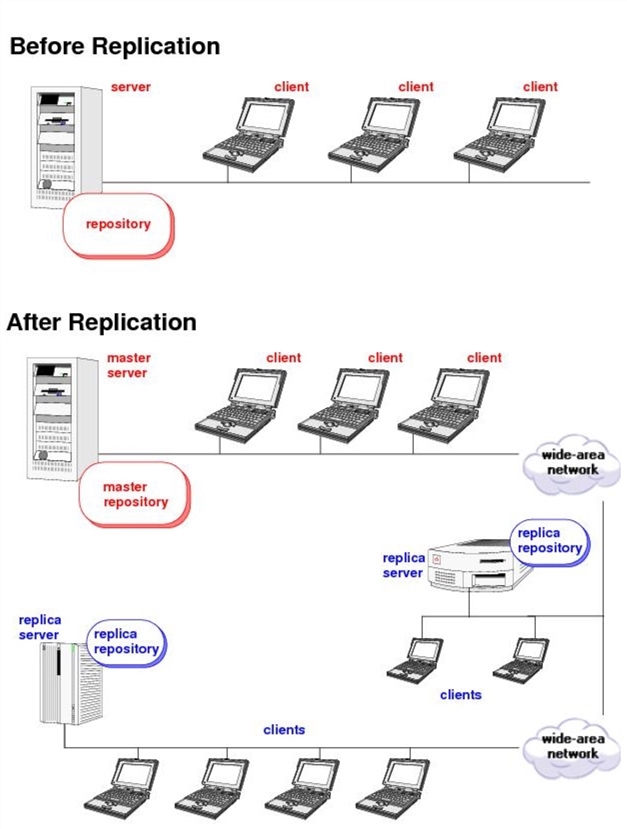 Before Replication

server

client

client

client

repository

After Replication

master server

client

client

client

master repository

wide-area network

replica server

replica repository

clients

replica server

replica repository

clients

wide-area network